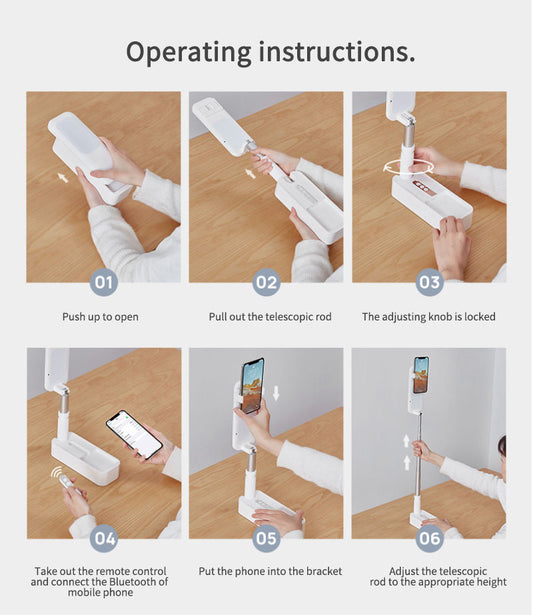 Operating instructions.

01

Push up to open

02

Pull out the telescopic rod

03

The adjusting knob is locked

04

Take out the remote control and connect the Bluetooth of mobile phone

05

Put the phone into the bracket

06

Adjust the telescopic rod to the appropriate height